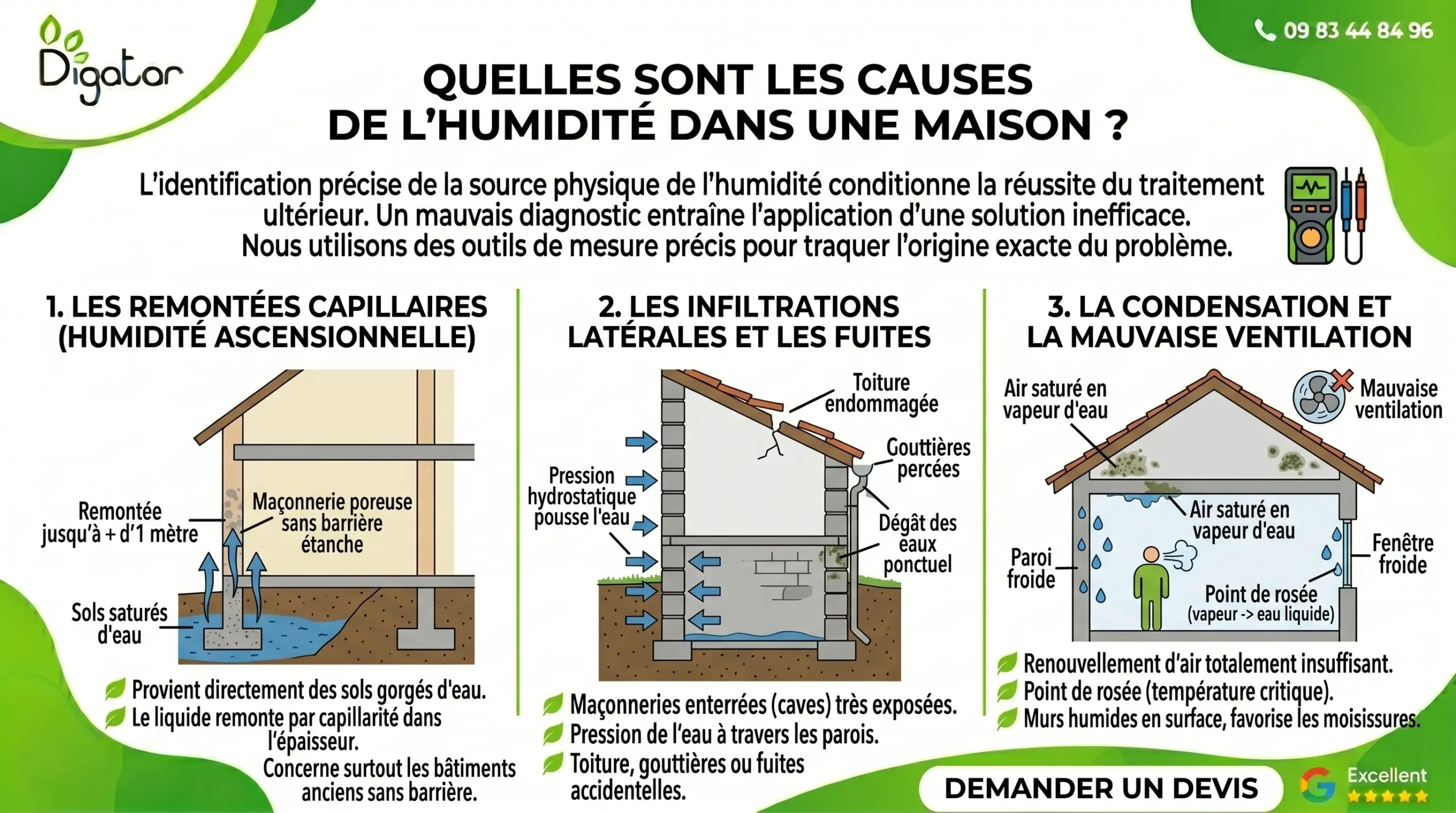 Digator

09 83 44 84 96

QUELLES SONT LES CAUSES DE L'HUMIDITÉ DANS UNE MAISON ?

L'identification précise de la source physique de l'humidité conditionne la réussite du traitement ultérieur. Un mauvais diagnostic entraîne l'application d'une solution inefficace. Nous utilisons des outils de mesure précis pour traquer l'origine exacte du problème.

1. LES REMONTÉES CAPILLAIRES (HUMIDITÉ ASCENSIONNELLE)

Remontée jusqu'à + d'1 mètre

Maçonnerie poreuse sans barrière étanche

Sols saturés d'eau

Provient directement des sols gorgés d'eau.
Le liquide remonte par capillarité dans l'épaisseur.
Concerne surtout les bâtiments anciens sans barrière.

2. LES INFILTRATIONS LATÉRALES ET LES FUITES

Toiture endommagée

Gouttières percées

Pression hydrostatique pousse l'eau

Dégât des eaux ponctuel

Maçonneries enterrées (caves) très exposées.
Pression de l'eau à travers les parois.
Toiture, gouttières ou fuites accidentelles.

3. LA CONDENSATION ET LA MAUVAISE VENTILATION

Air saturé en vapeur d'eau

Mauvaise ventilation

Air saturé en vapeur d'eau

Paroi froide

Fenêtre froide

Point de rosée (vapeur -> eau liquide)

Renouvellement d'air totalement insuffisant.
Point de rosée (température critique).
Murs humides en surface, favorise les moisissures.

DEMANDER UN DEVIS

Excellent